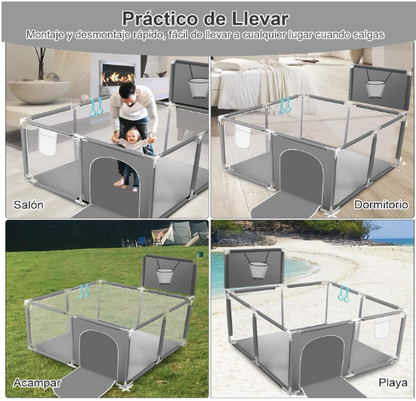 Práctico de Llevar

Montaje y desmontaje rápido, fácil de llevar a cualquier lugar cuando salgas

Salón

Dormitorio

Acampar

Playa