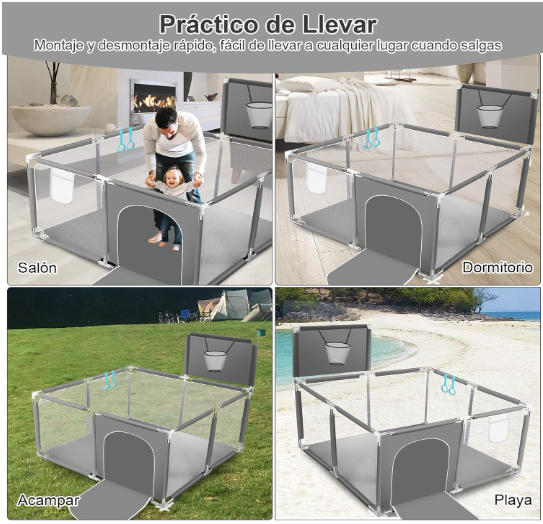 Práctico de Llevar
Montaje y desmontaje rápido, fácil de llevar a cualquier lugar cuando salgas

Salón

Dormitorio

Acampar

Playa